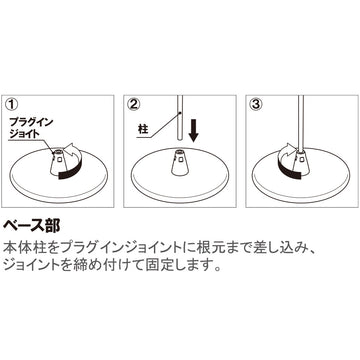 ①

プラグイン
ジョイト

②

柱

③

ベース部

本体柱をプラグインジョイントに根元まで差し込み、ジョイントを締め付けて固定します。