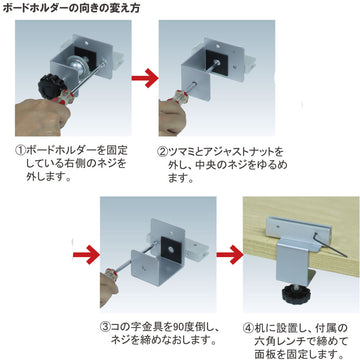 ボードホルダーの向きの変え方

①ボードホルダーを固定している右側のネジを外します。

②ツマミとアジャストナットを外し、中央のネジをゆるめます。

③コの字金具を90度倒し、ネジを締めなおします。

④机に設置し、付属の六角レンチで締めて面板を固定します。